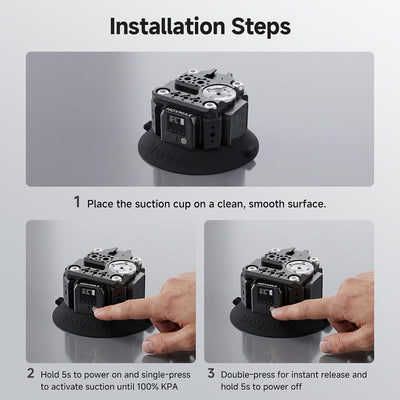 Installation Steps

1 Place the suction cup on a clean, smooth surface.

2 Hold 5s to power on and single-press to activate suction until 100% KPA

3 Double-press for instant release and hold 5s to power off